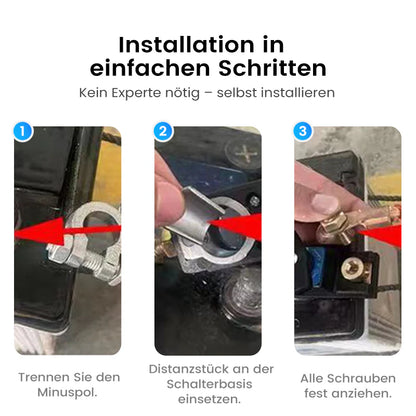 Installation in einfachen Schritten

Kein Experte nötig – selbst installieren

1

Trennen Sie den Minuspol.

2

Distanzstück an der Schalterbasis einsetzen.

3

Alle Schrauben fest anziehen.