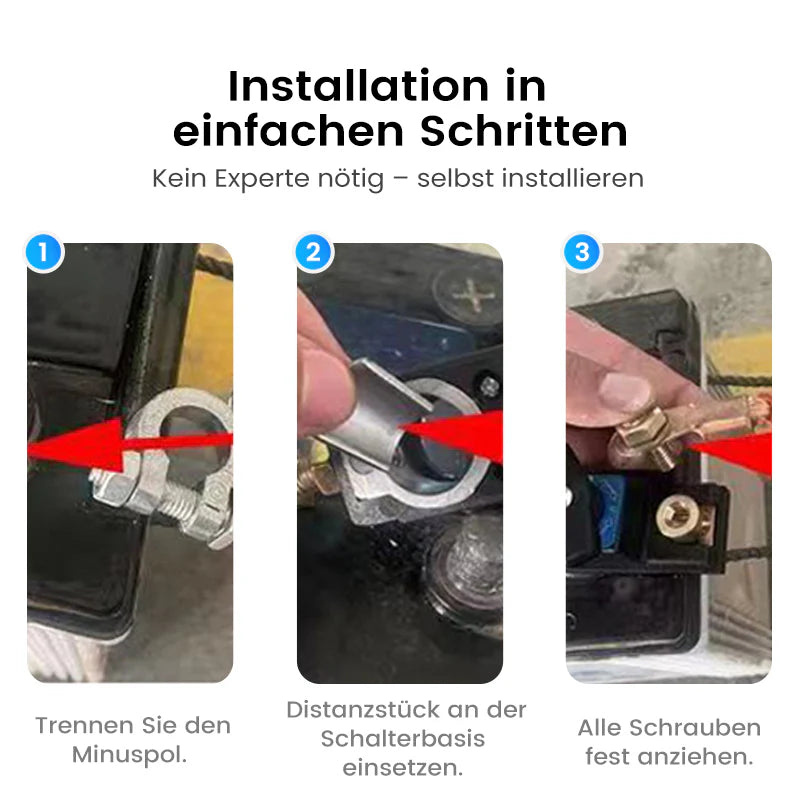 Installation in einfachen Schritten

Kein Experte nötig – selbst installieren

1

Trennen Sie den Minuspol.

2

Distanzstück an der Schalterbasis einsetzen.

3

Alle Schrauben fest anziehen.